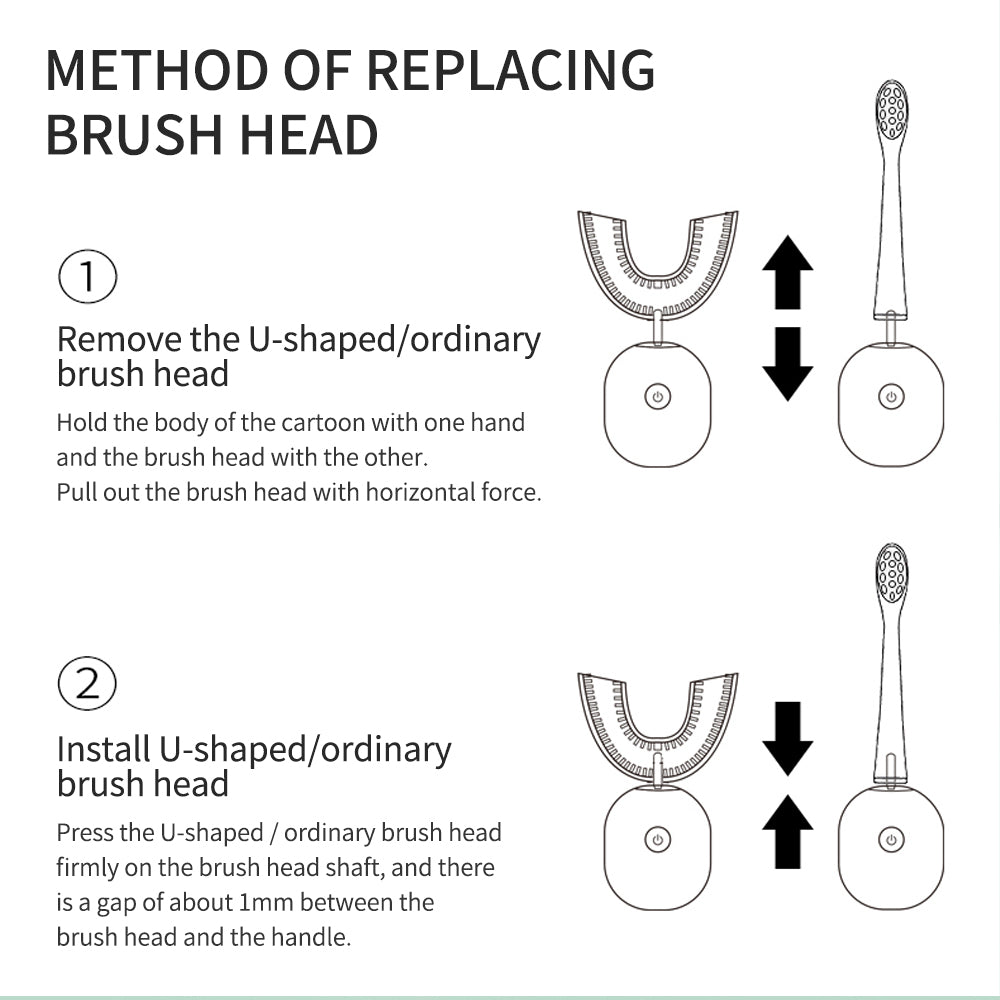 METHOD OF REPLACING BRUSH HEAD

①

Remove the U-shaped/ordinary brush head

Hold the body of the cartoon with one hand and the brush head with the other.
Pull out the brush head with horizontal force.

②

Install U-shaped/ordinary brush head

Press the U-shaped / ordinary brush head firmly on the brush head shaft, and there is a gap of about 1mm between the brush head and the handle.